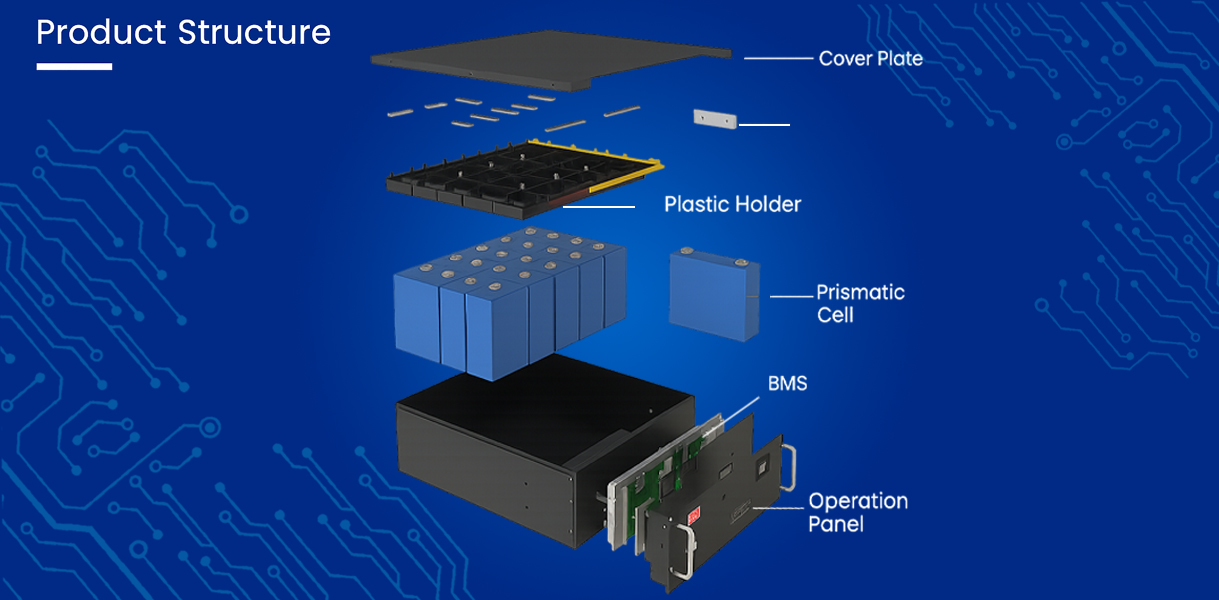 Product Structure

Cover Plate

Plastic Holder

Prismatic Cell

BMS

Operation Panel